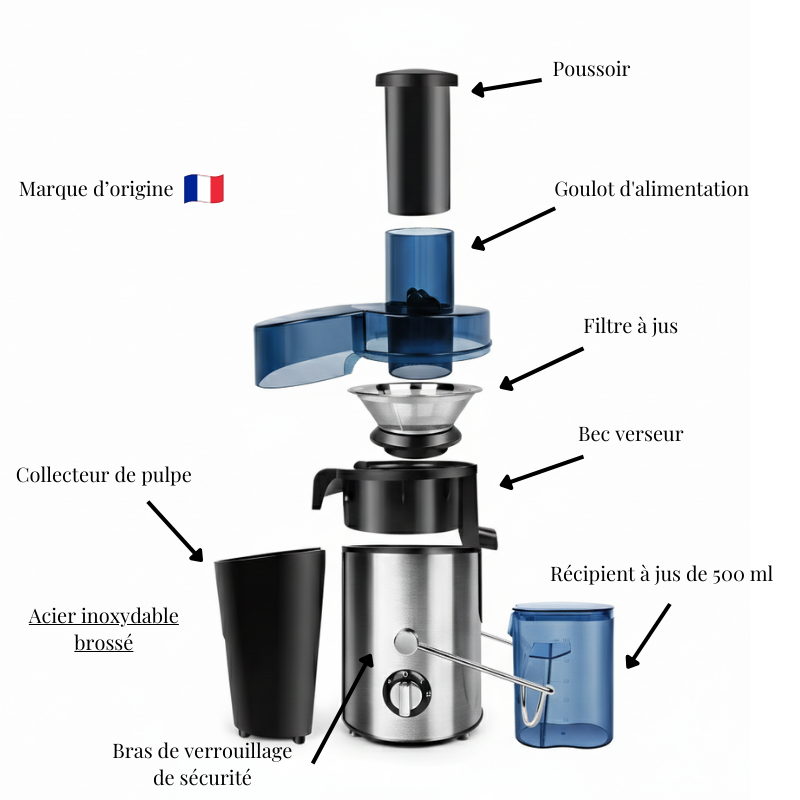 Poussoir

Marque d'origine

Goulot d'alimentation

Filtre à jus

Bec verseur

Collecteur de pulpe

Récipient à jus de 500 ml

Acier inoxydable brossé

Bras de verrouillage de sécurité