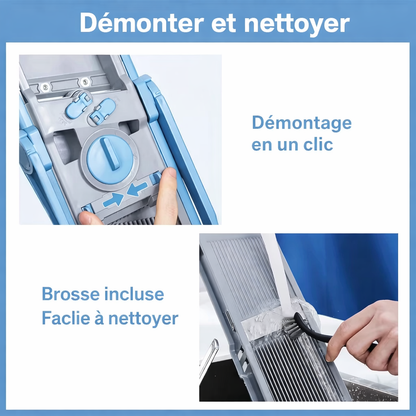 Démonter et nettoyer

Démontage en un clic

Brosse incluse
Faclie à nettoyer