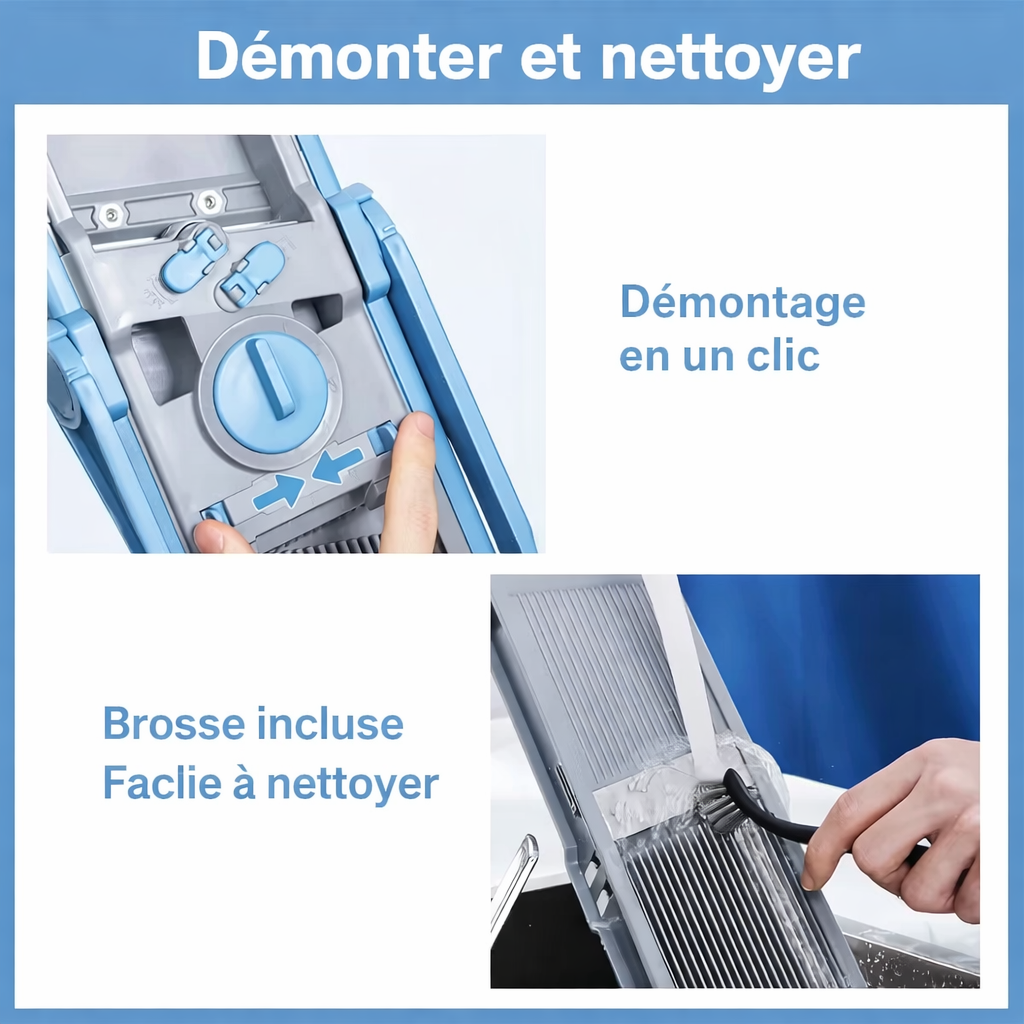 Démonter et nettoyer

Démontage en un clic

Brosse incluse
Faclie à nettoyer