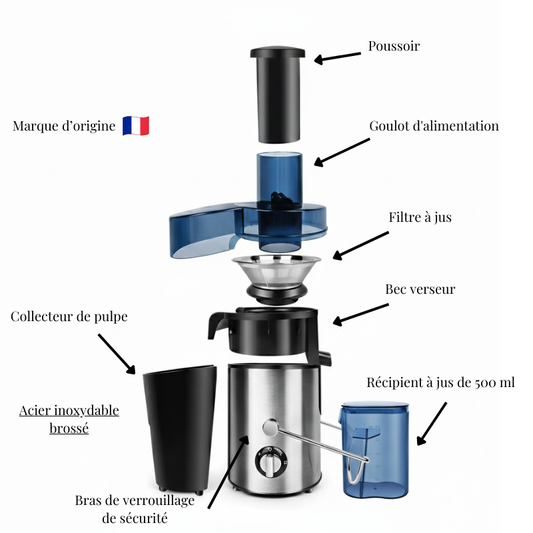 Poussoir

Marque d'origine

Goulot d'alimentation

Filtre à jus

Bec verseur

Collecteur de pulpe

Récipient à jus de 500 ml

Acier inoxydable brossé

Bras de verrouillage de sécurité